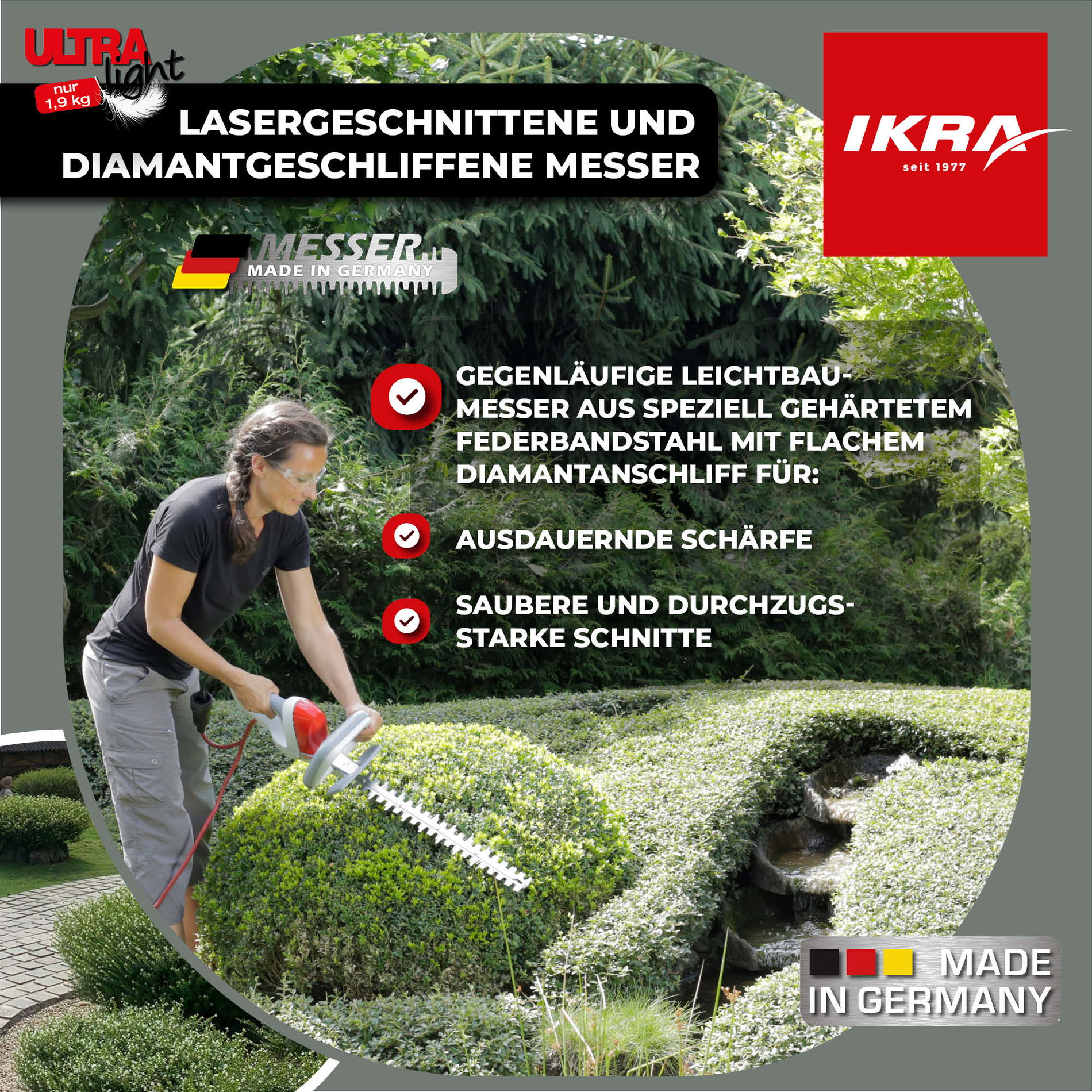 ULTRA light
nur 1,9 kg

LASERGESCHNITTENE UND DIAMANTGESCHLIFFENE MESSER

IKRA
seit 1977

MESSER
MADE IN GERMANY

GEGENLÄUFIGE LEICHTBAUMESSER AUS SPEZIELL GEHÄRTETEM FEDERBANDSTAHL MIT FLACHEM DIAMANTANSCHLIFF FÜR:

AUSDAUERNDE SCHÄRFE

SAUBERE UND DURCHZUGSSTARKE SCHNITTE

MADE IN GERMANY