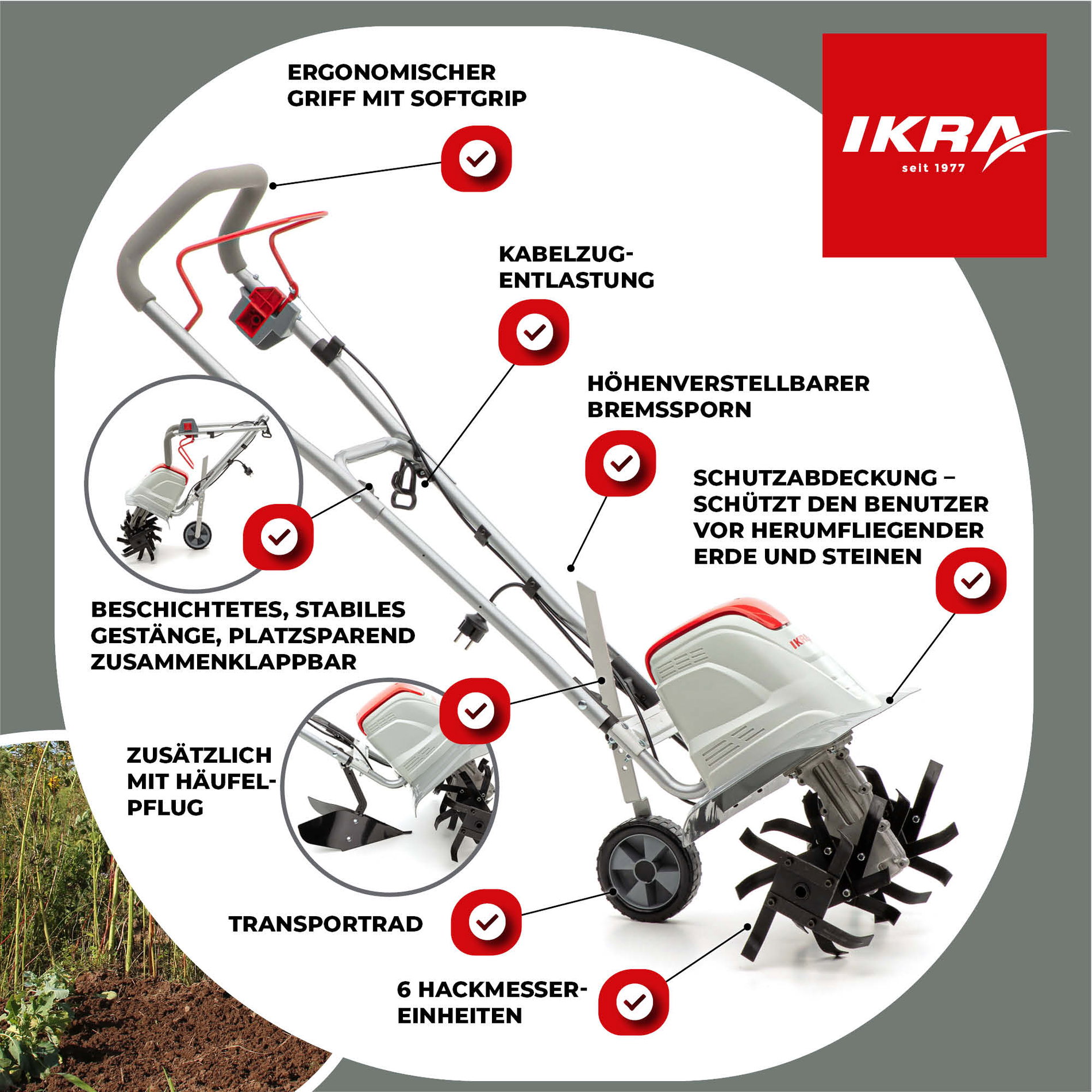 ERGONOMISCHER GRIFF MIT SOFTGRIP

IKRA
seit 1977

KABELZUG-ENTLASTUNG

HÖHENVERSTELLBARER BREMSSPORN

SCHUTZABDECKUNG – SCHÜTZT DEN BENUTZER VOR HERUMFLIEGENDER ERDE UND STEINEN

BESCHICHTETES, STABILES GESTÄNGE, PLATZSPAREND ZUSAMMENKLAPPBAR

IKRA

ZUSÄTZLICH MIT HÄUFEL-PFLUG

TRANSPORTRAD

6 HACKMESSER-EINHEITEN